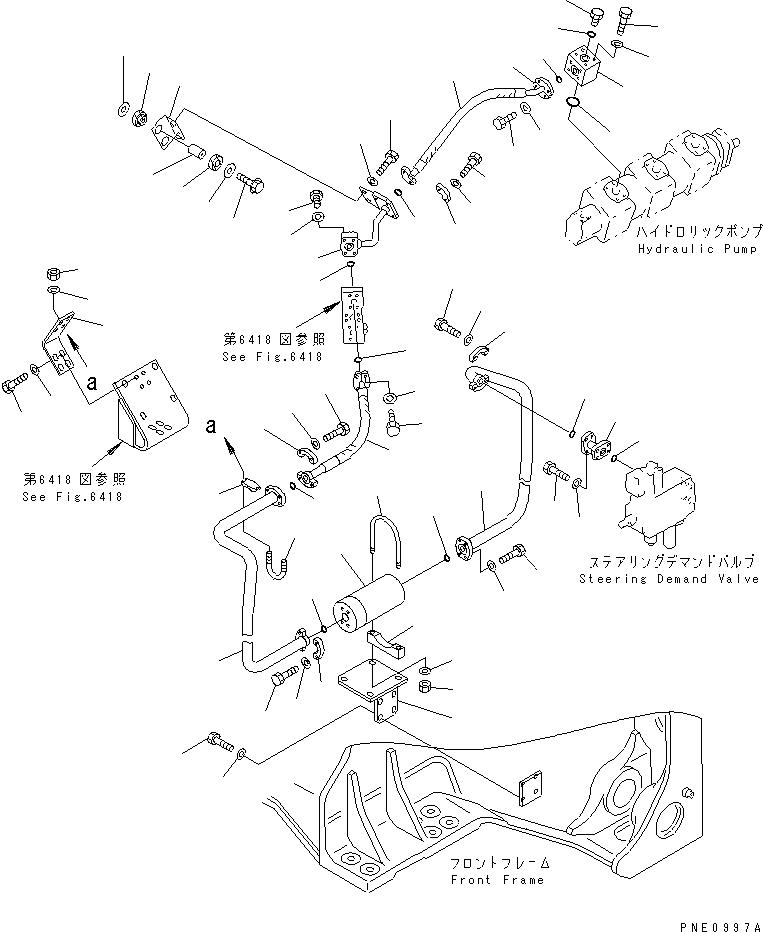 ハイドロリックポンプ
Hydraulic Pump

第6418図参照
See Fig.6418

a

第6418図参照
See Fig.6418

a

ステアリングデマンドバルブ
Steering Demand Valve

フロントフレーム
Front Frame

PNE0997A