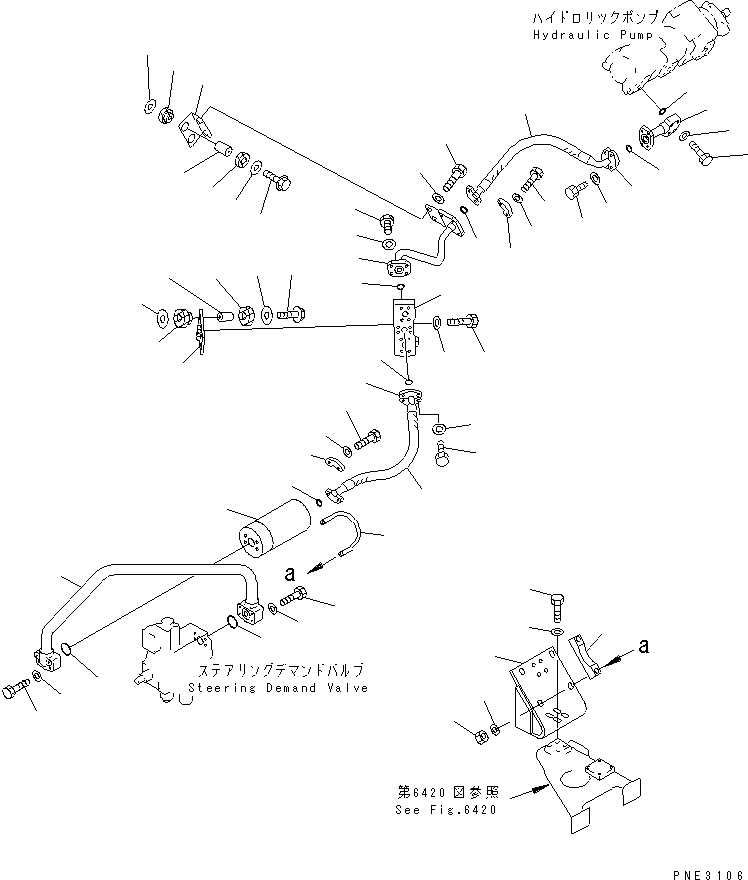 ハイドロリックポンプ
Hydraulic Pump

a

ステアリングデマンドバルブ
Steering Demand Valve

a

第6420図参照
See Fig.6420

PNE3106