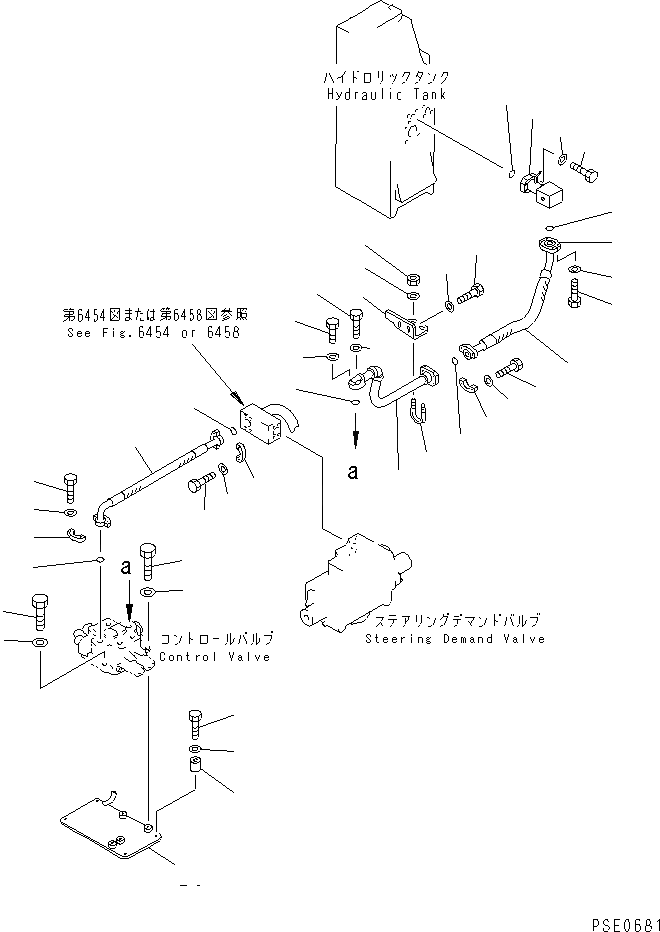 ハイドロリックタンク
Hydraulic Tank

第6454図または第6458図参照
See Fig.6454 or 6458

a

a

コントロールバルブ
Control Valve

ステアリングデマンドバルブ
Steering Demand Valve

PSE0681