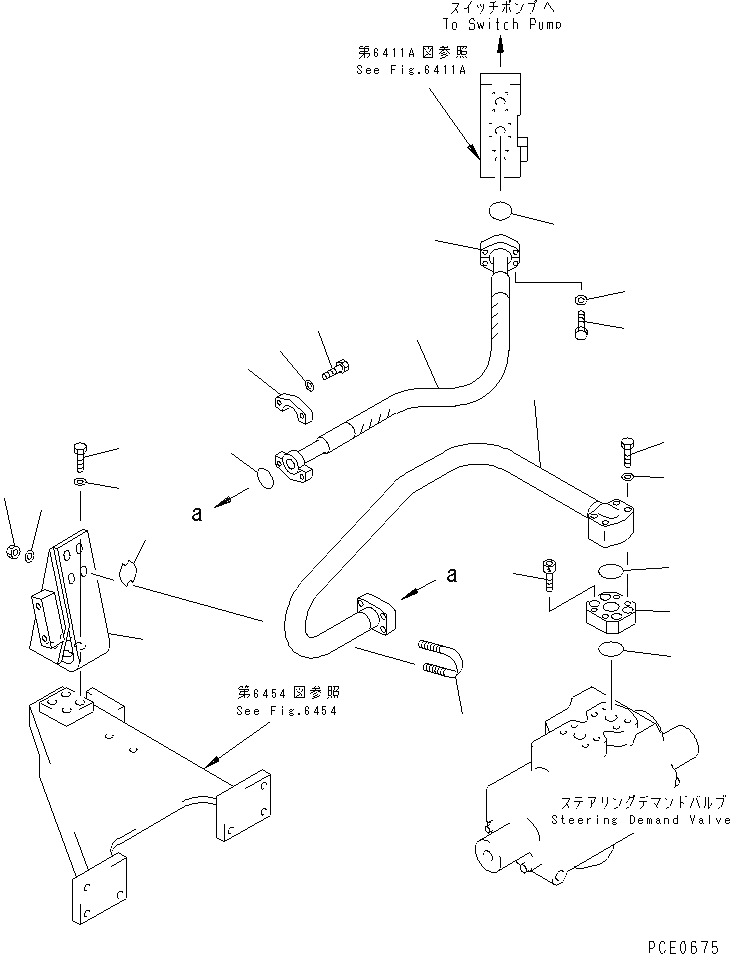 スイッチポンプへ
To Switch Pump

第6411A図参照
See Fig.6411A

a

a

第6454図参照
See Fig.6454

ステアリングデマンドバルブ
Steering Demand Valve

PCE0675