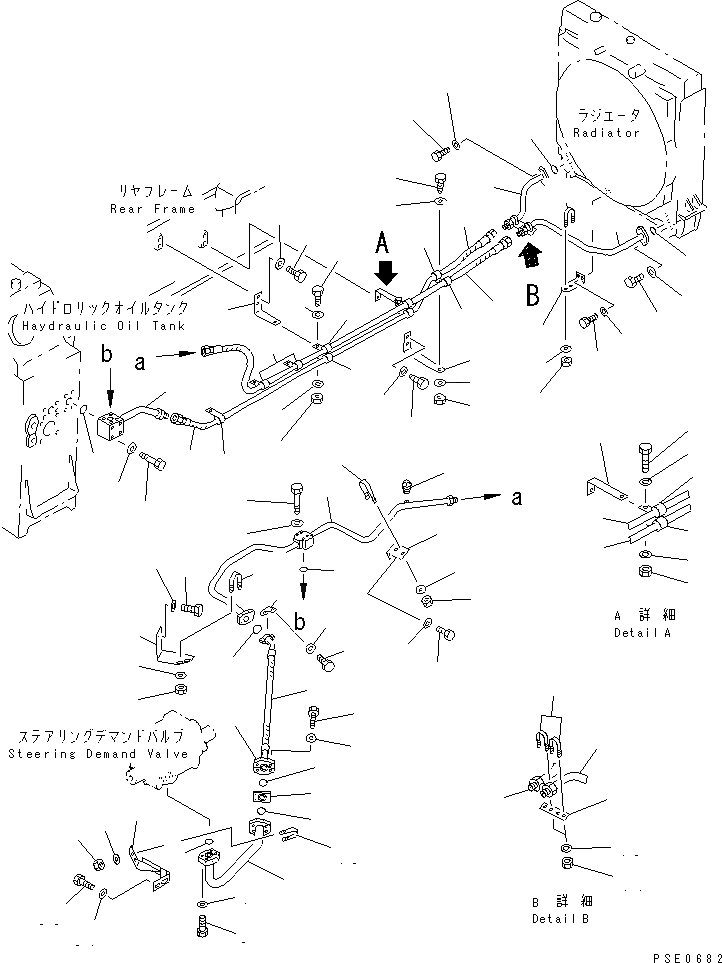 ラジエータ
Radiator

リヤフレーム
Rear Frame

A

B

ハイドロリックオイルタンク
Haydraulic Oil Tank

b

a

a

b

A 詳細
Detail A

ステアリングデマンドバルブ
Steering Demand Valve

B 詳細
Detail B

PSE0682