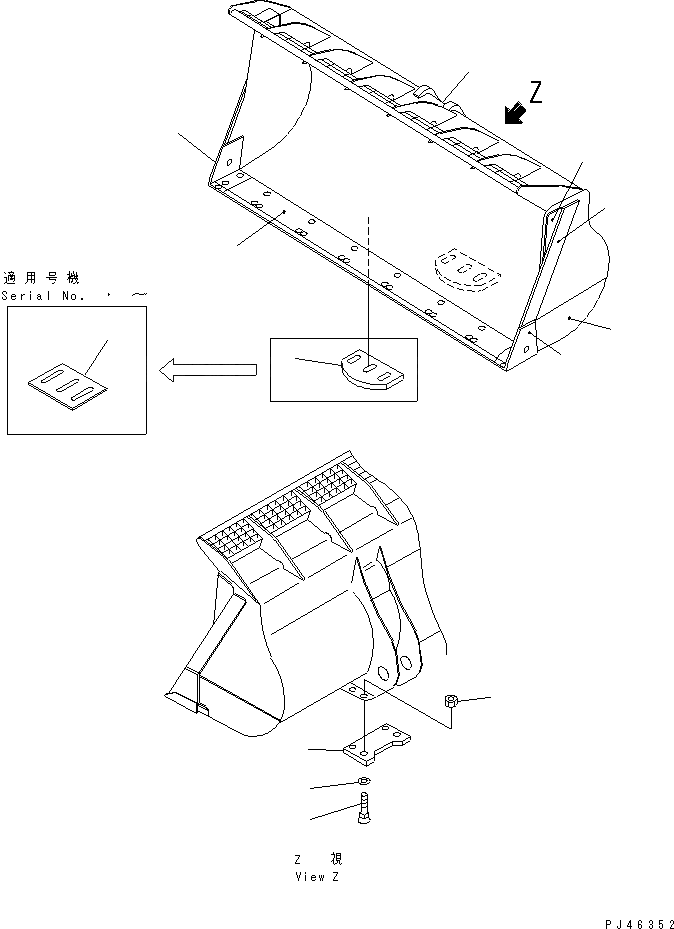 Z

適用号機
Serial No. ・ ~

Z 視
View Z

PJ46352