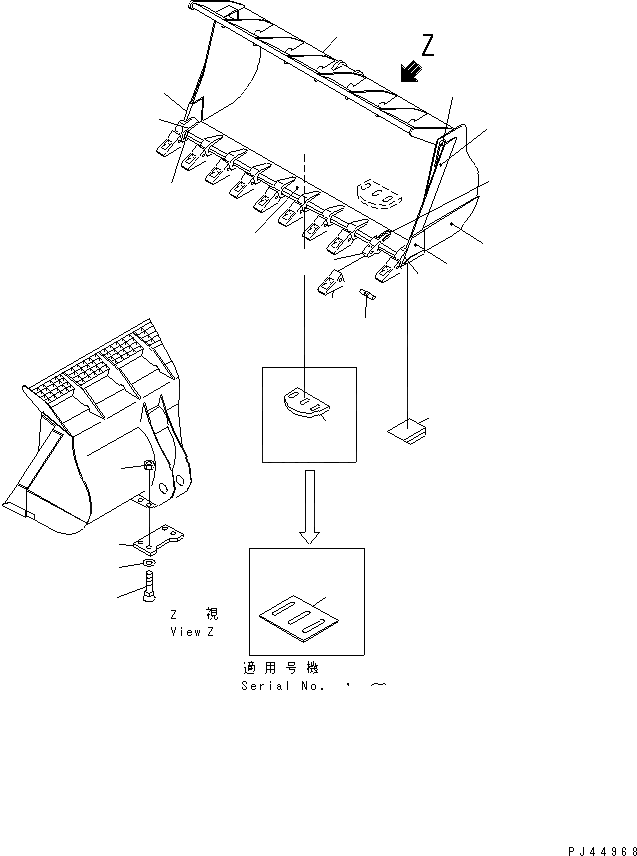 Z

Z 視
View Z

適用号機
Serial No. ・ ～

PJ44968