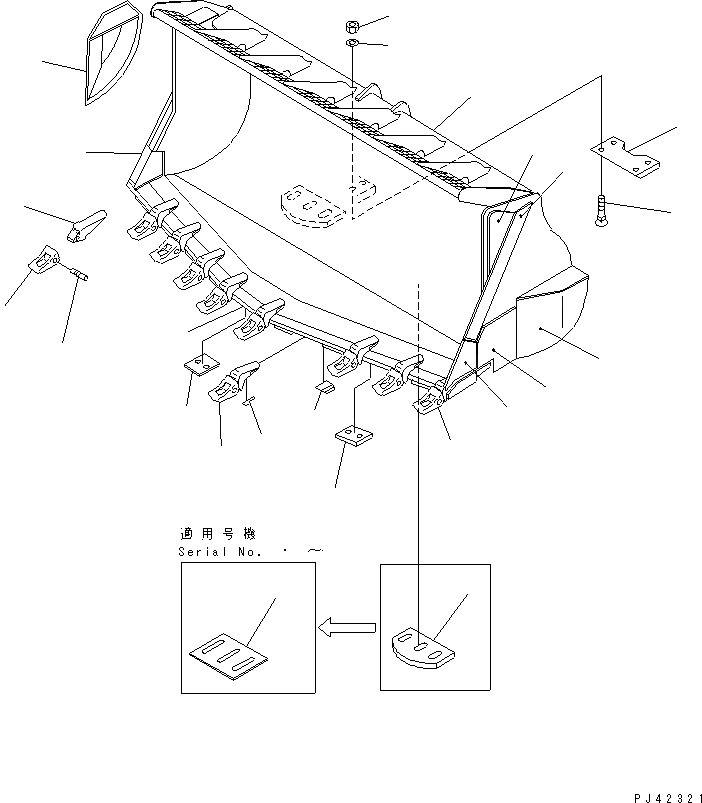 適用号機
Serial No. ・ ~

PJ42321