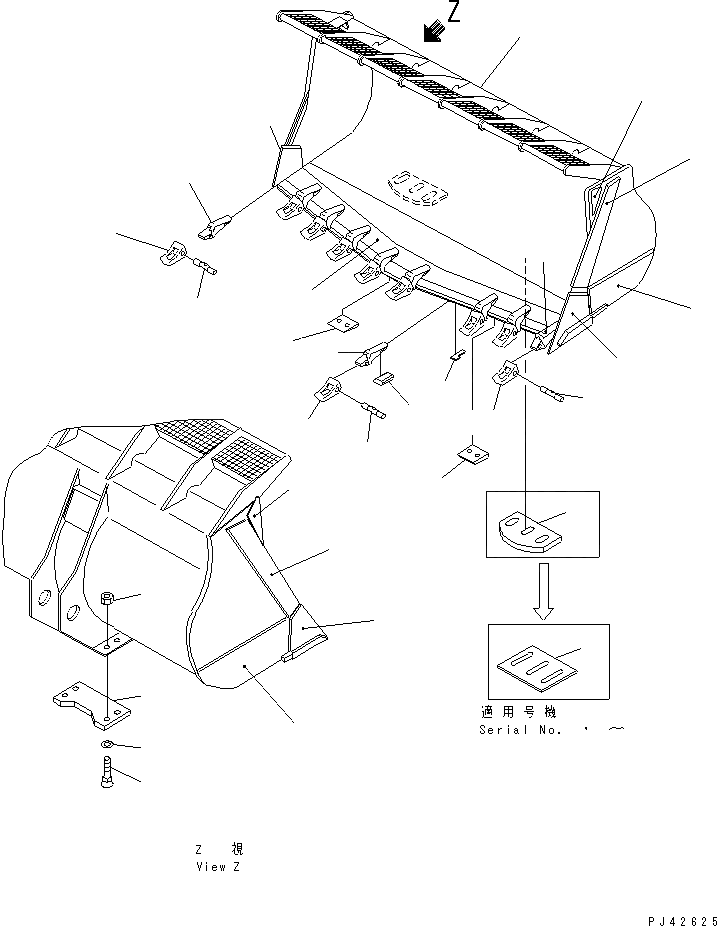 Z

適用号機
Serial No. ・ ～

Z 視
View Z

PJ42625