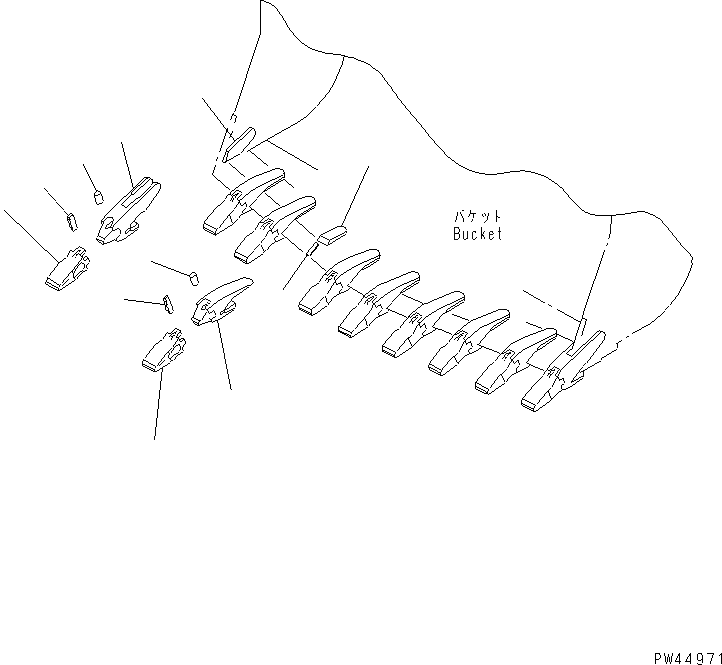 バケット
Bucket

PW44971