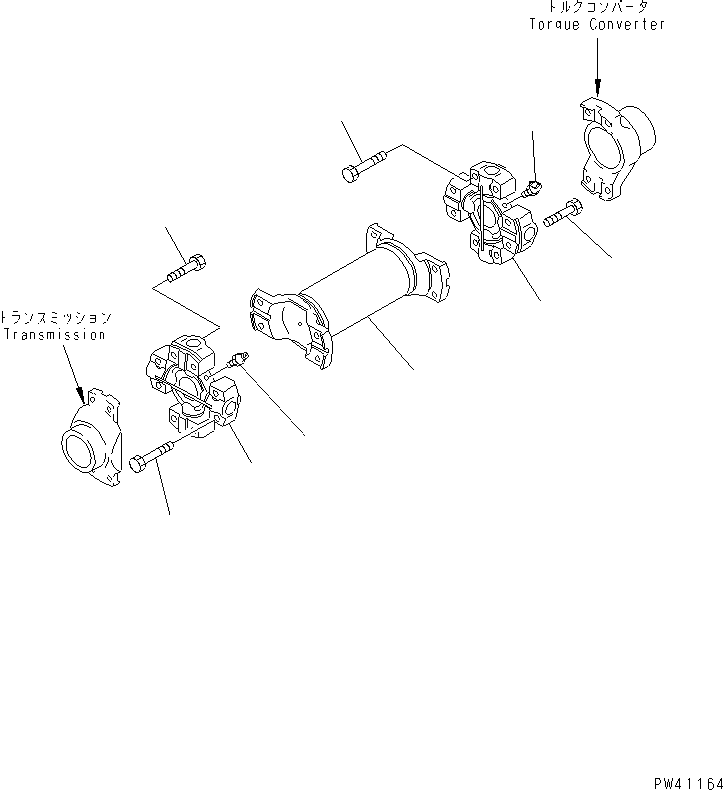 トルクコンバータ
Torque Converter

トランスミッション
Transmission

PW41164