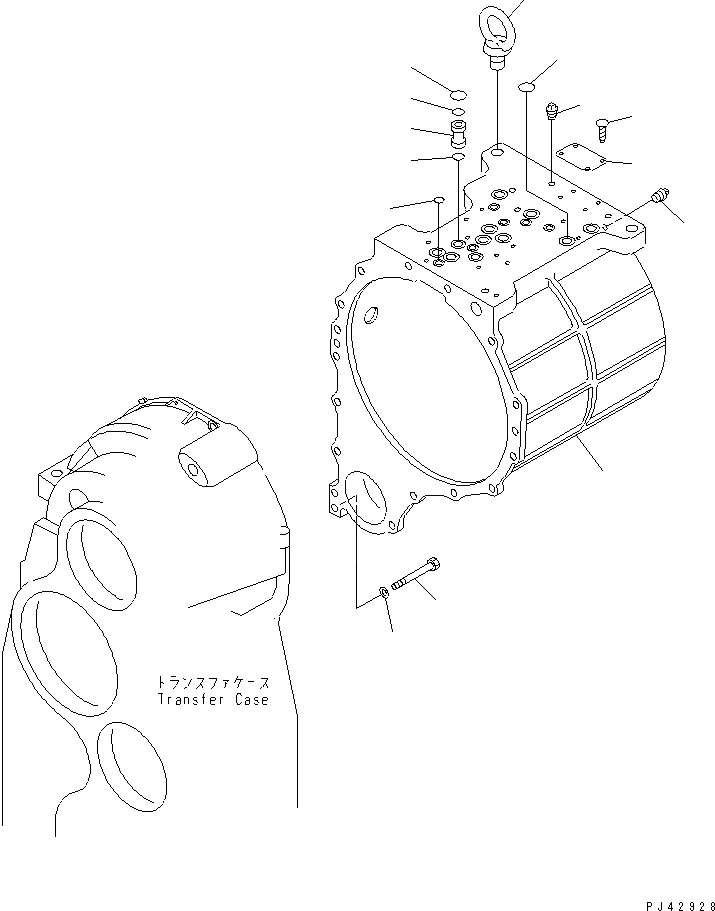 トランスファケース
Transfer Case

PJ42928