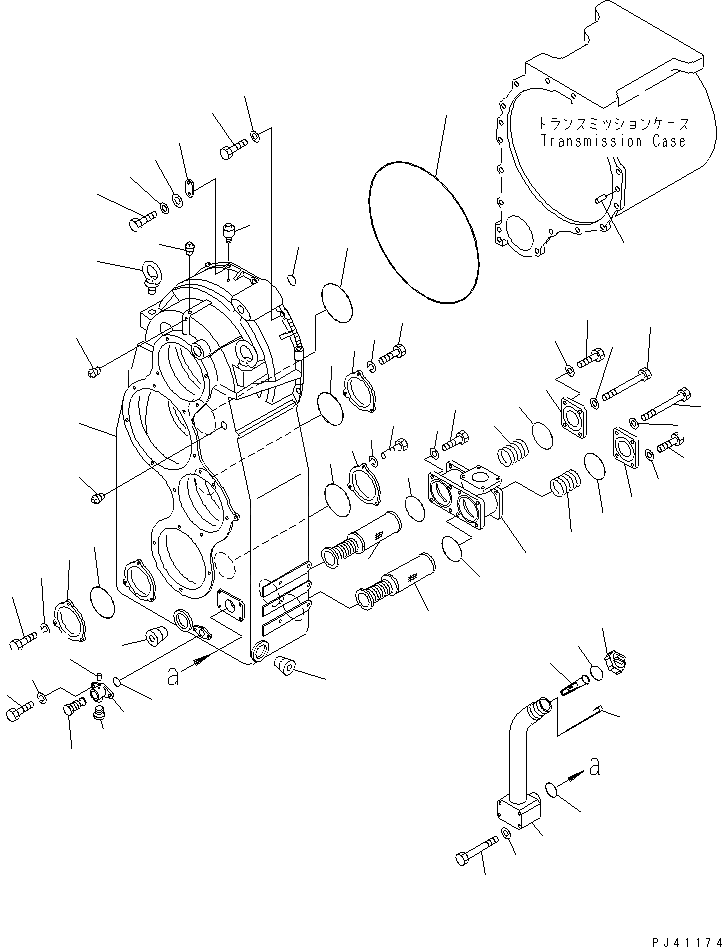 トランスミッションケース
Transmission Case

a

a

PJ41174