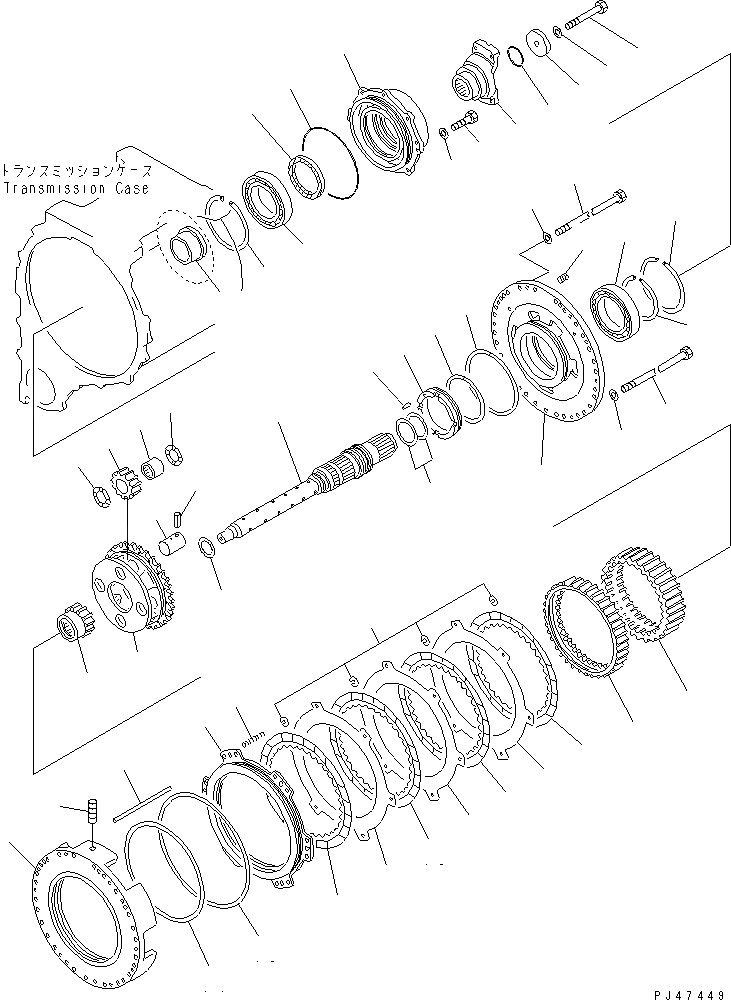 トランスミッションケース
Transmission Case

PJ47449