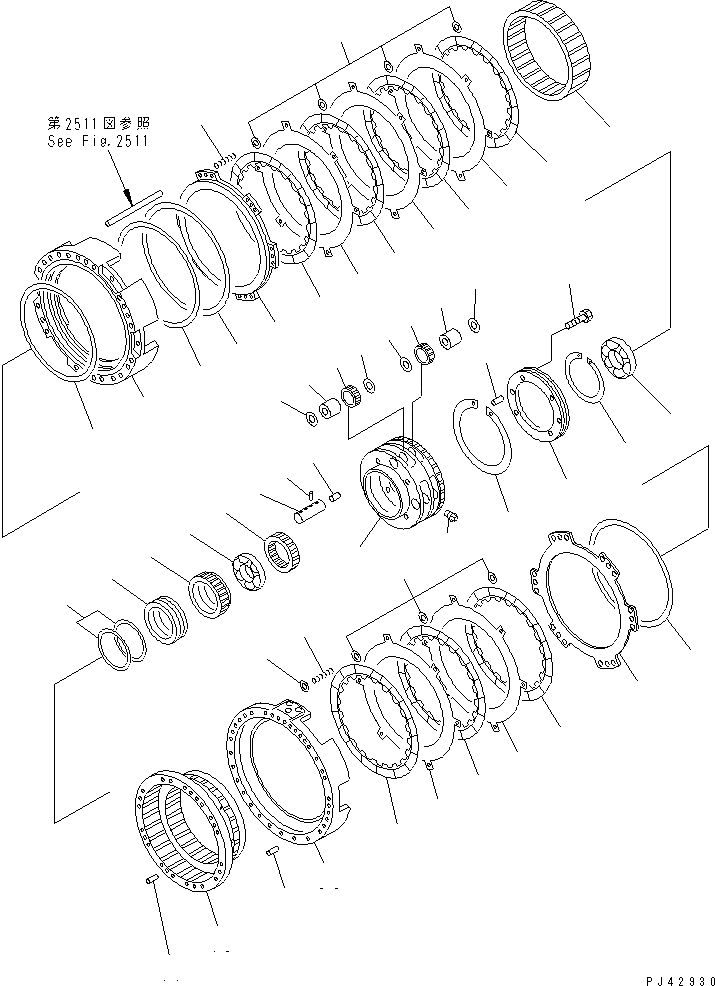 第2511図参照
See Fig.2511

PJ42930