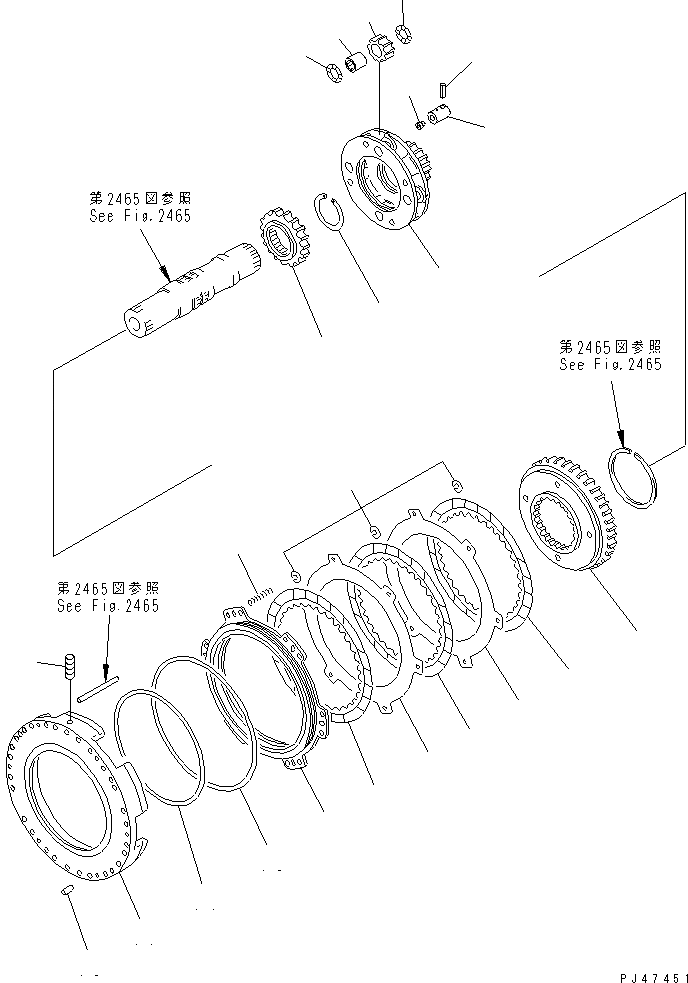 第2465図参照
See Fig.2465

第2465図参照
See Fig.2465

第2465図参照
See Fig.2465

PJ47451