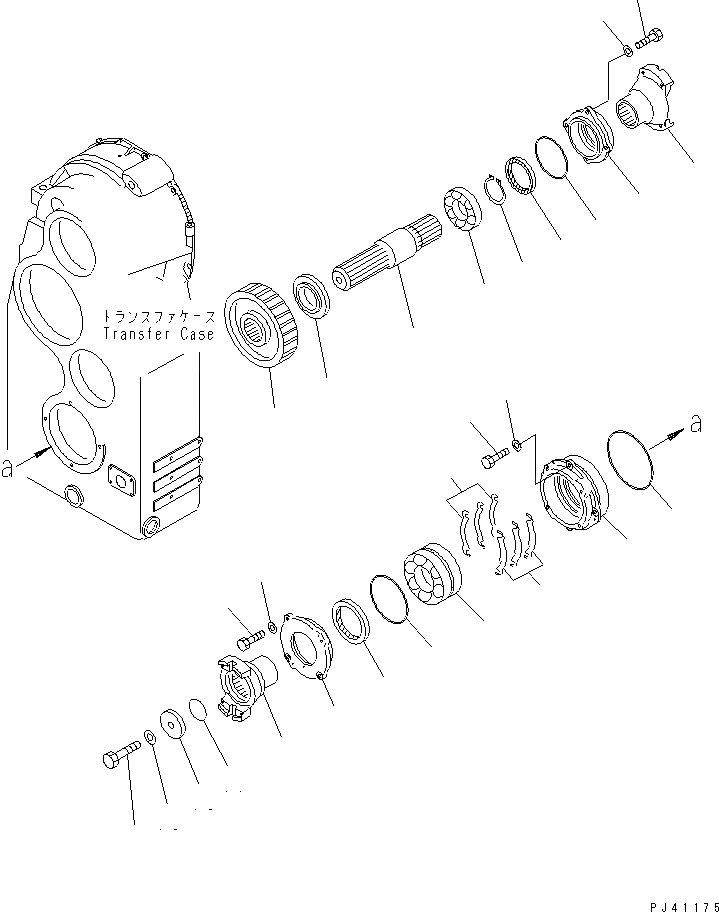 トランスファケース
Transfer Case

a

a

PJ41175