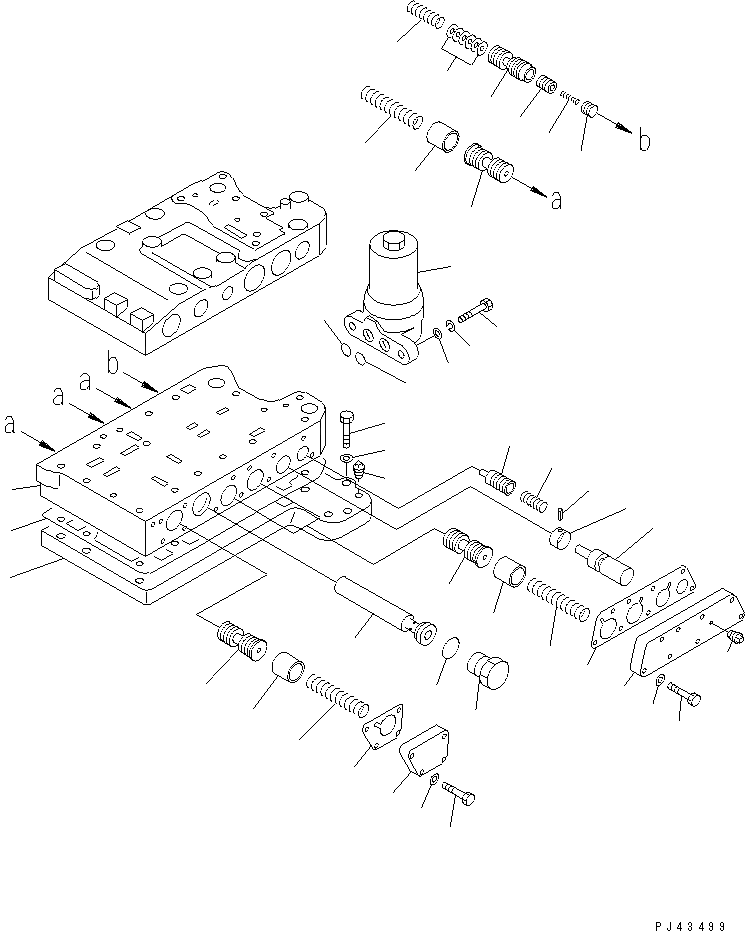 b
a
b
a
a
a
PJ43499