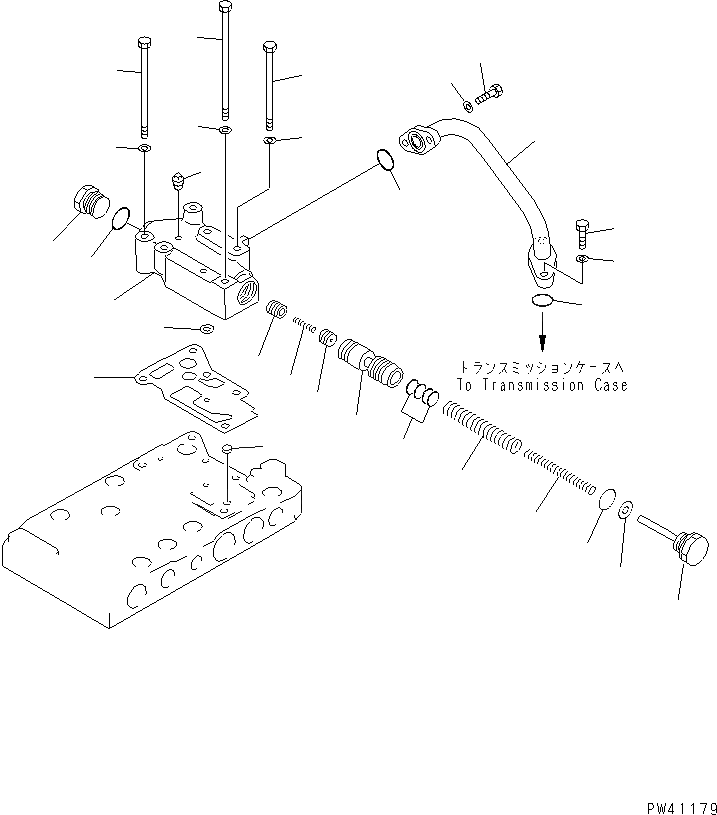 トランスミッションケースへ
To Transmission Case

PW41179