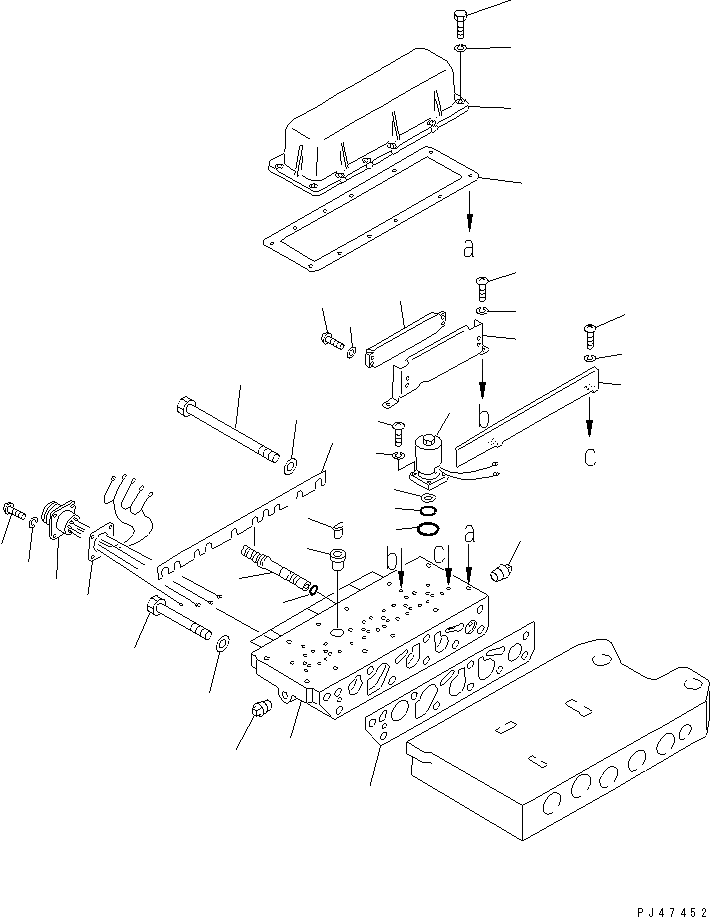 a

b

c

b
c
a

PJ47452