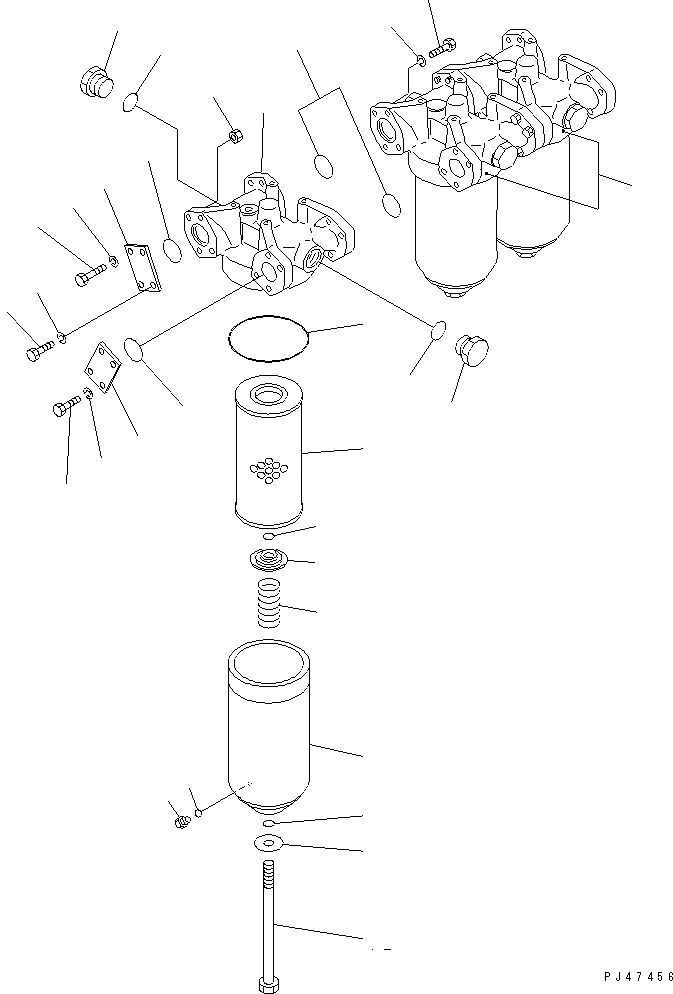 PJ47456