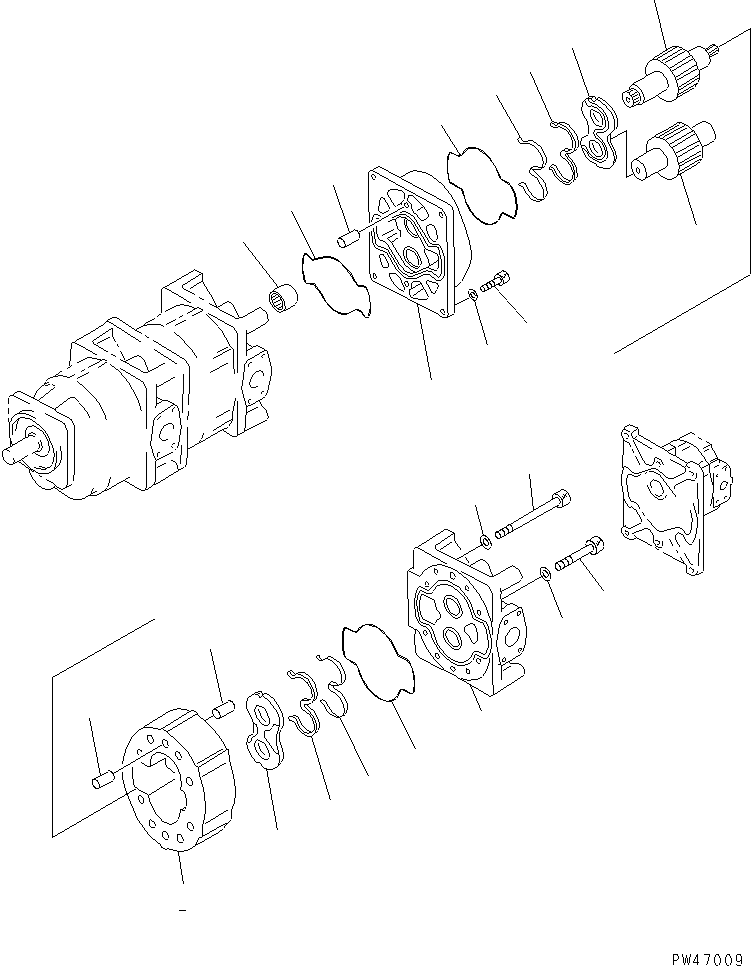 PW47009