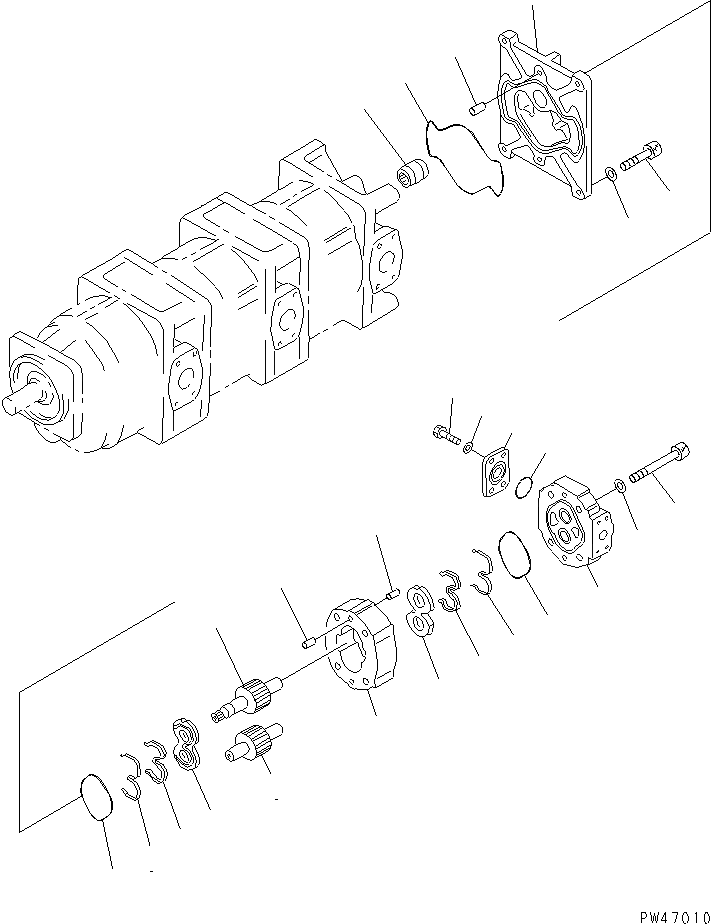 PW47010