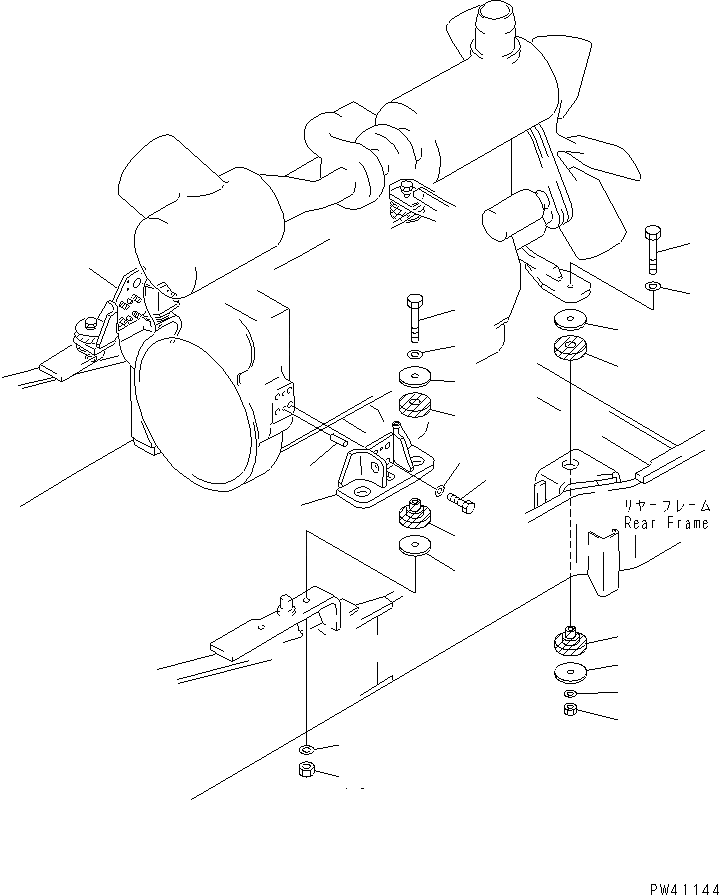 リヤーフレーム
Rear Frame

PW41144