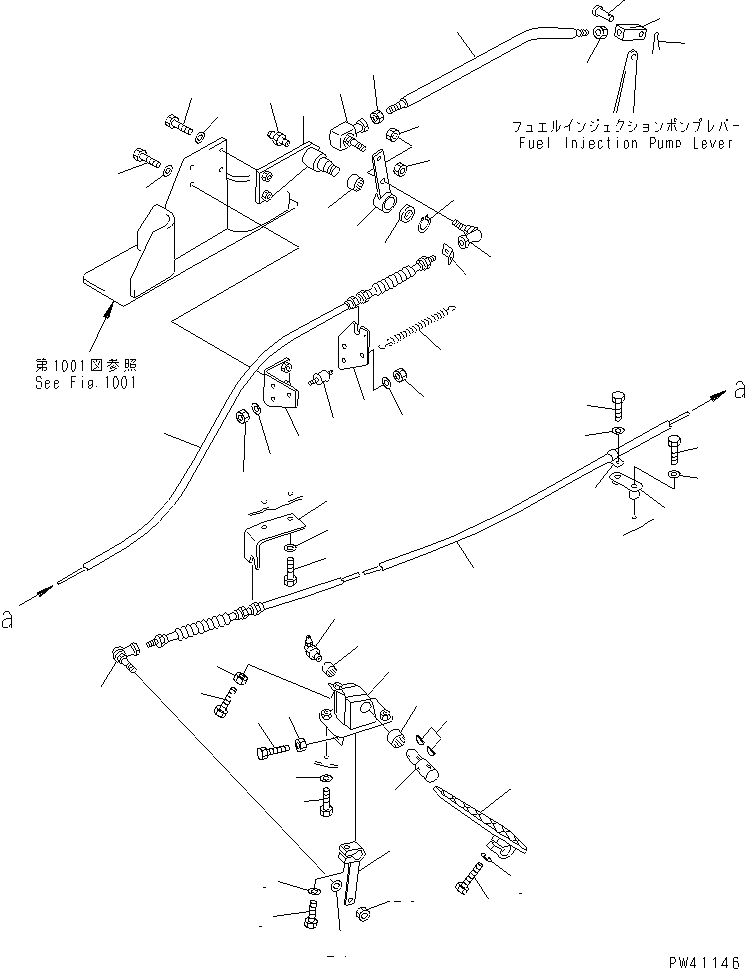 フュエルインジェクションポンプレバー
Fuel Injection Pump Lever

第1001図参照
See Fig.1001

a

a

PW41146