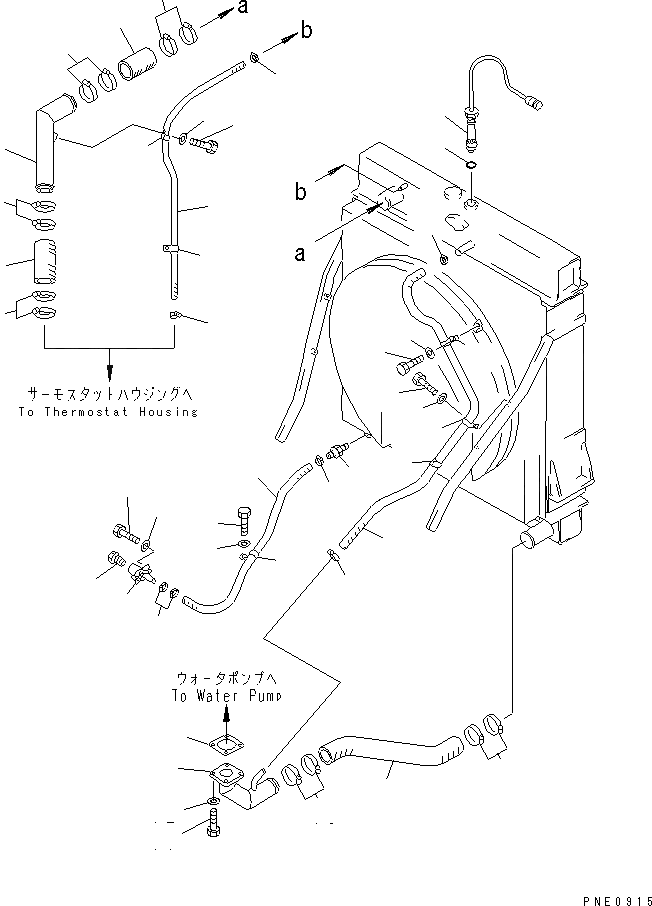 a
b
b
a
サーモスタットハウジングへ
To Thermostat Housing
ウォータポンプへ
To Water Pump
PNE0915