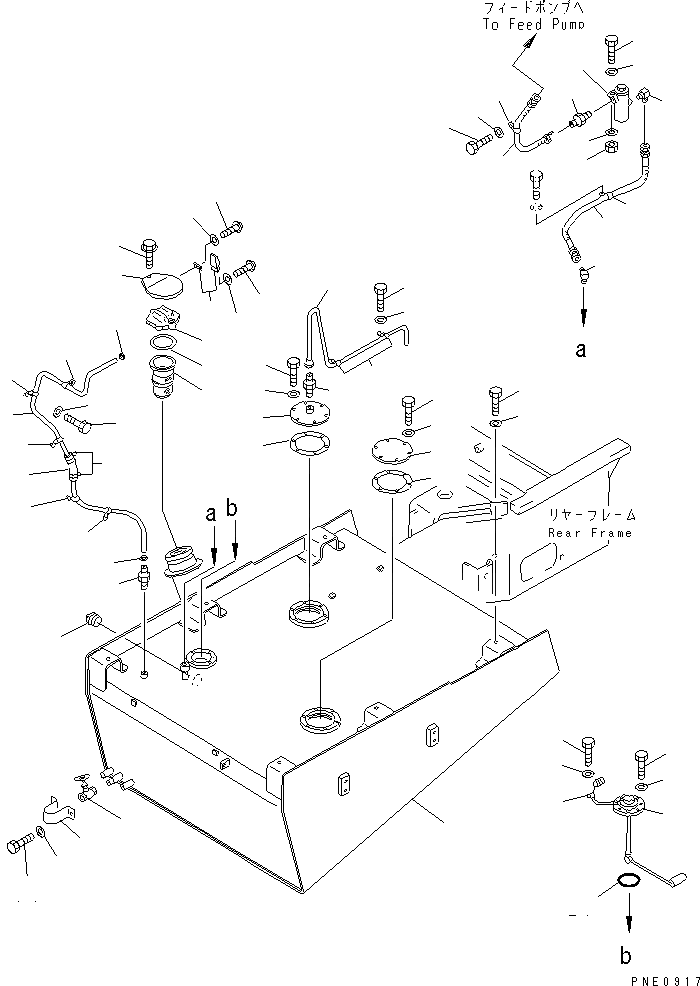 フィードポンプへ
To Feed Pump

a

a b

リヤーフレーム
Rear Frame

b

PNE0917