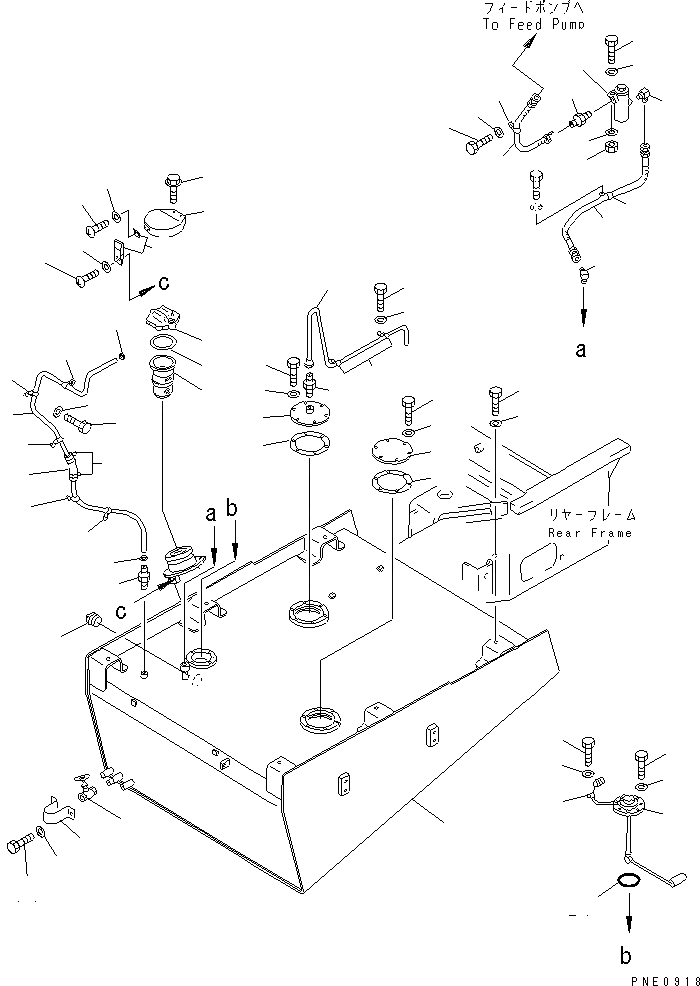 フィードポンプへ
To Feed Pump

c

a

a b

リヤーフレーム
Rear Frame

c

b

PNE0918