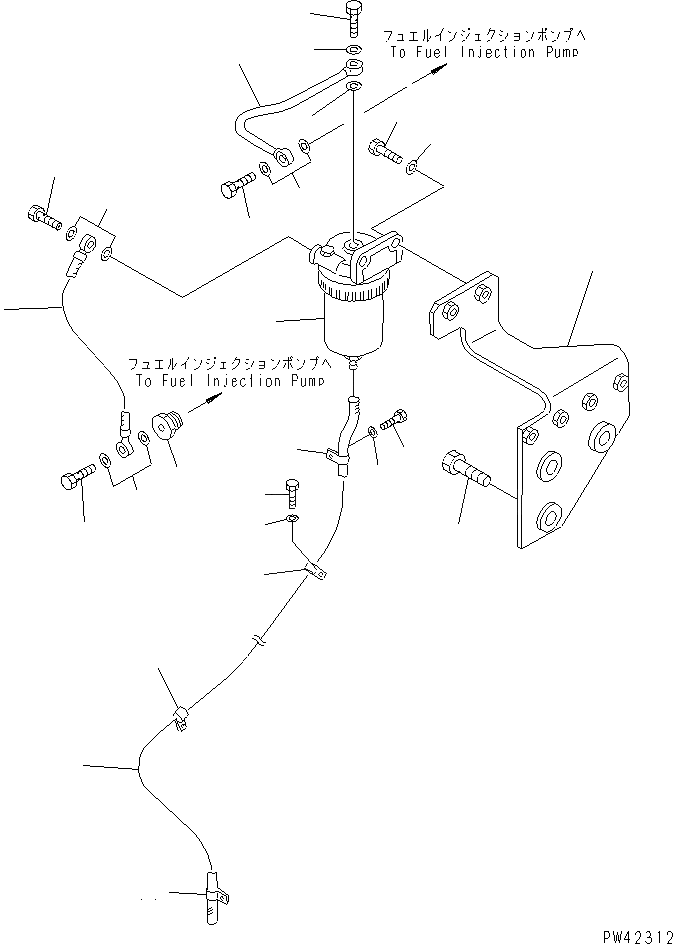 フュエルインジェクションポンプへ
To Fuel Injection Pump

フュエルインジェクションポンプへ
To Fuel Injection Pump

PW42312