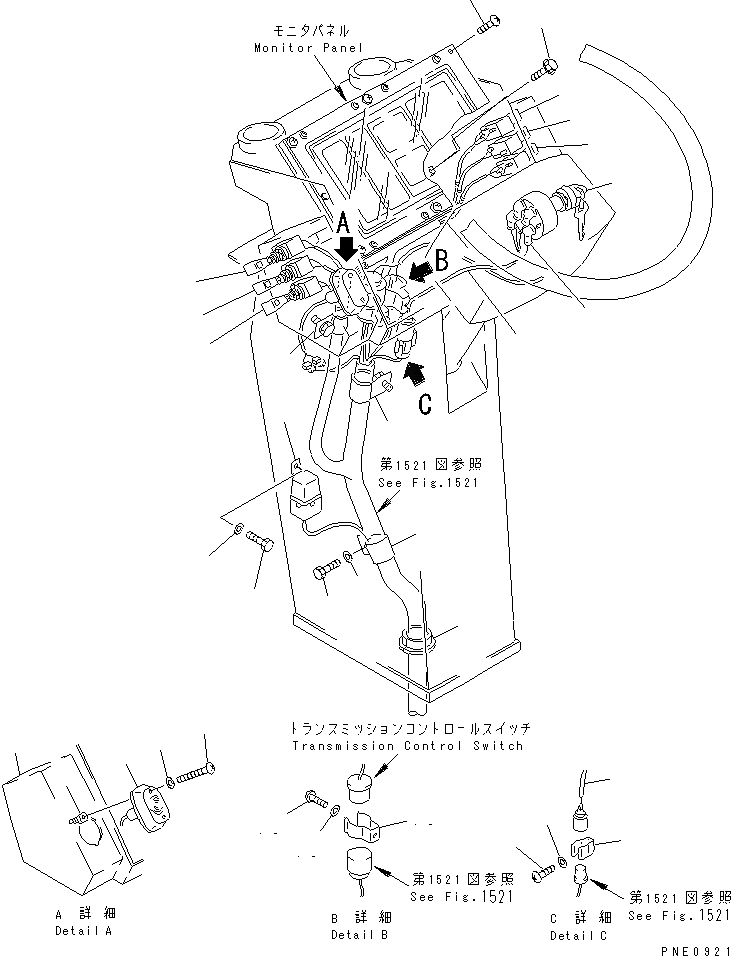 モニタパネル
Monitor Panel

A

B

C

第1521図参照
See Fig.1521

トランスミッションコントロールスイッチ
Transmission Control Switch

第1521図参照
See Fig.1521

第1521図参照
See Fig.1521

A 詳細
Detail A

B 詳細
Detail B

C 詳細
Detail C

PNE0921