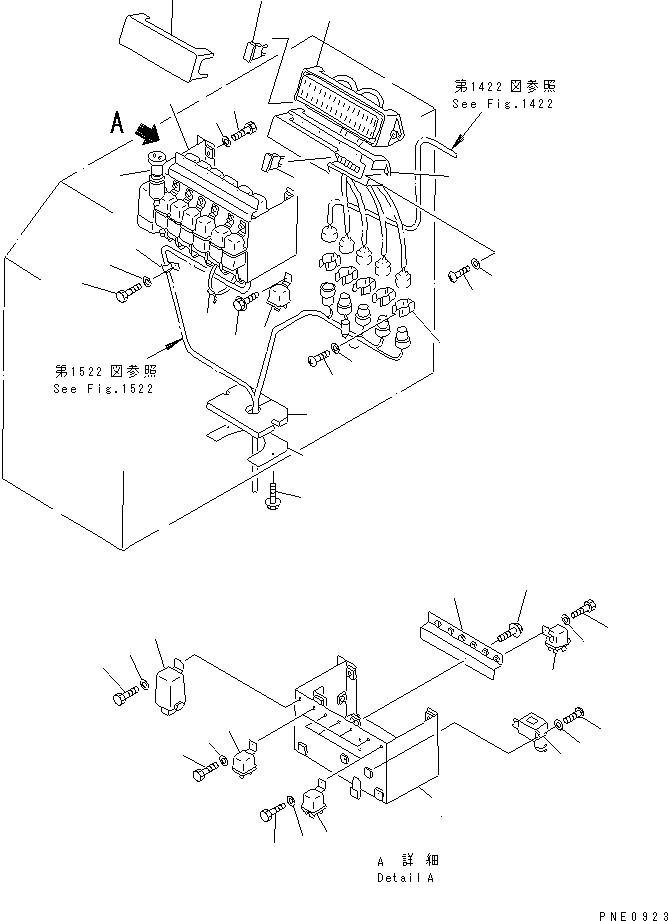 第1422 図参照
See Fig.1422

A

第1522 図参照
See Fig.1522

A 詳 細
Detail A

PNE0923