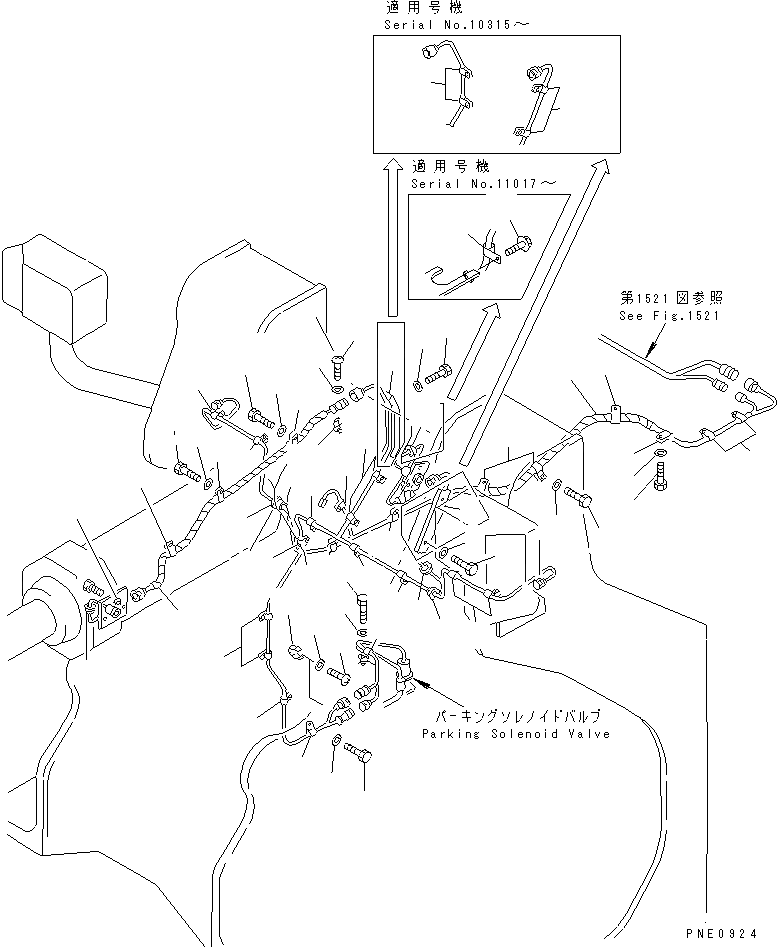 適用号機
Serial No.10315～

適用号機
Serial No.11017～

第1521図参照
See Fig.1521

パーキングソレノイドバルブ
Parking Solenoid Valve

PNE0924