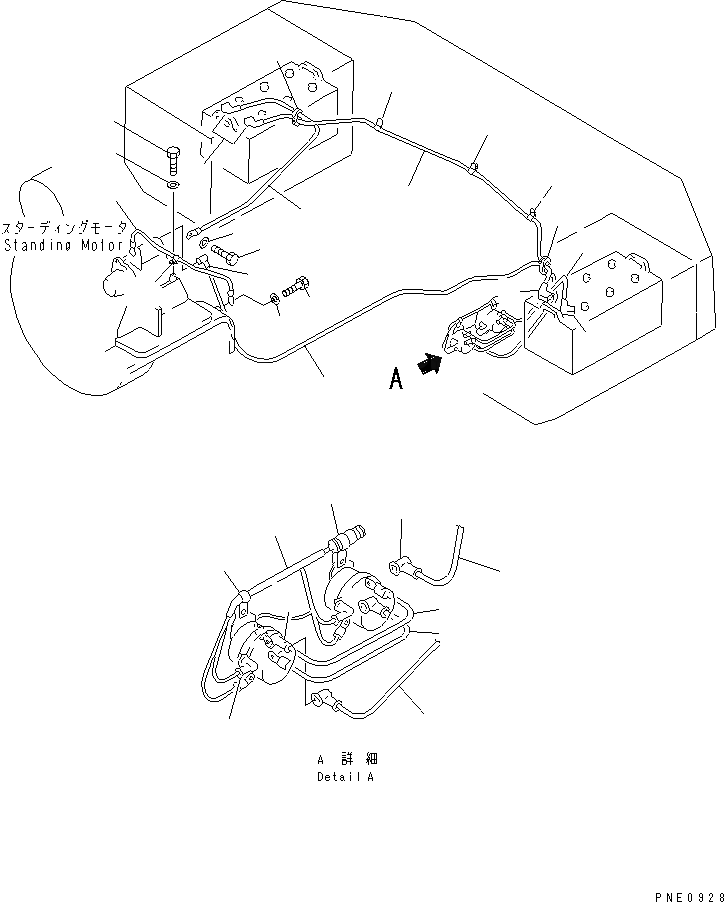 スターディングモータ
Standing Motor

A

A 詳細
Detail A

PNE0928