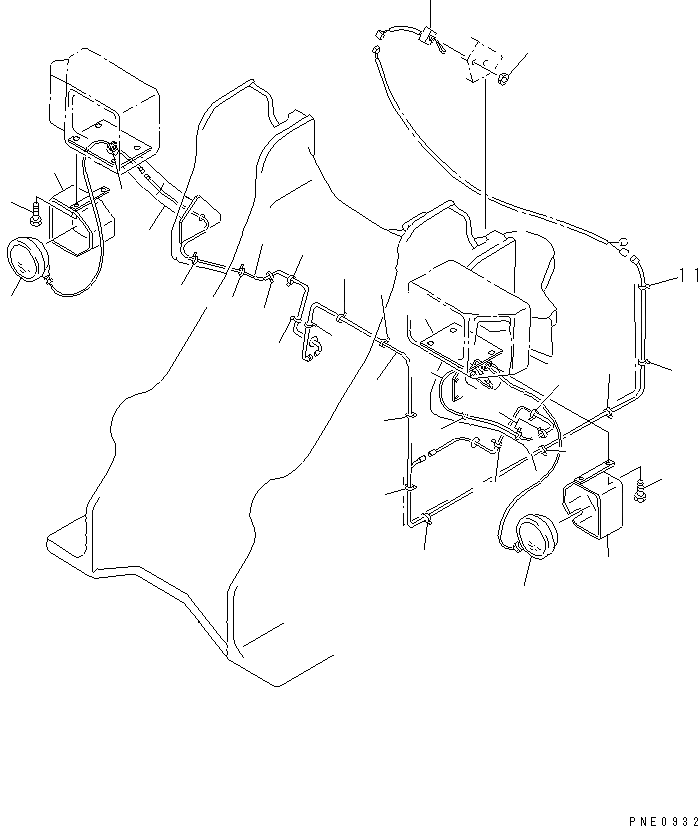 11

PNE0932