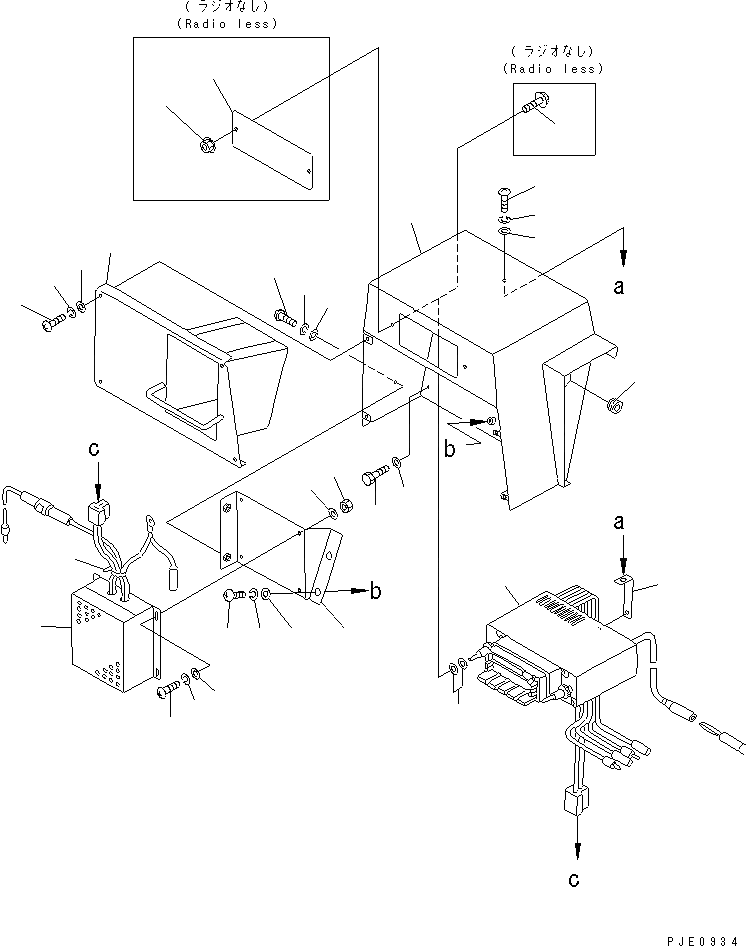 (ラジオなし)
(Radio less)

(ラジオなし)
(Radio less)

a

b

c

b

a

c

PJE0934