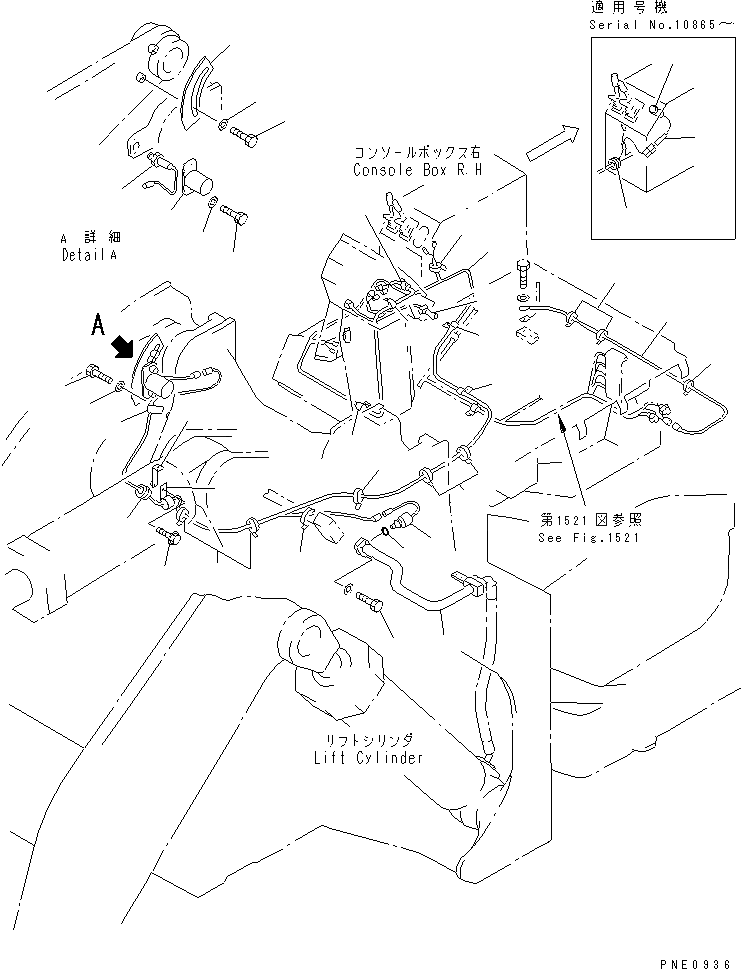 適用号機
Serial No.10865～

コンソールボックス右
Console Box R.H

A 詳細
Detail A

A

第1521図参照
See Fig.1521

リフトシリンダ
Lift Cylinder

PNE0936