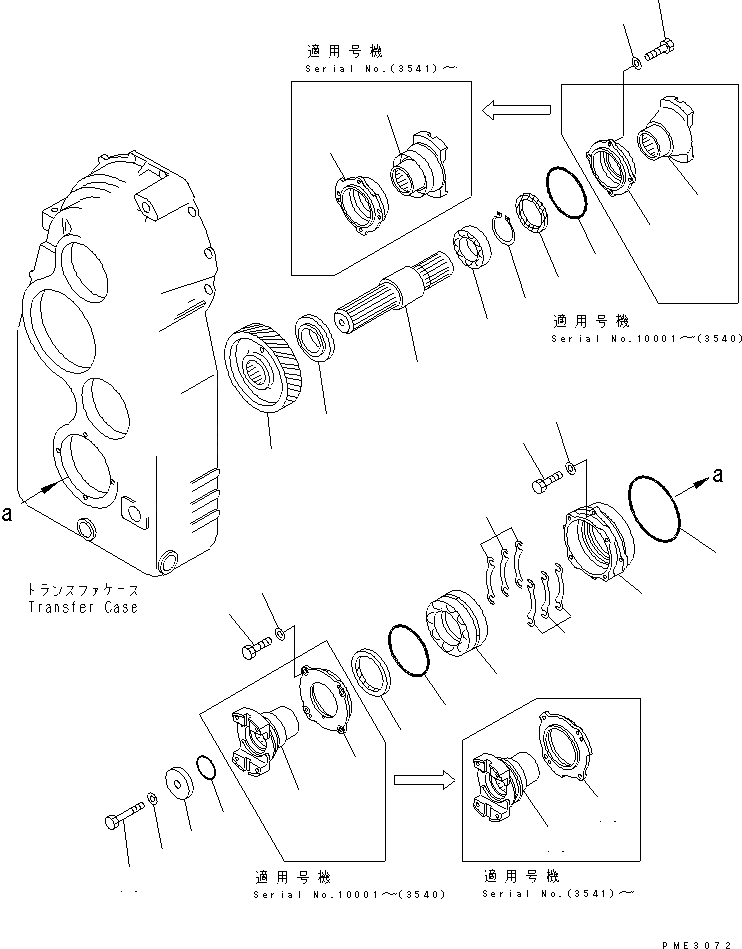 適用号機
Serial No.(3541)～

適用号機
Serial No.10001～(3540)

a

a

トランスファケース
Transfer Case

適用号機
Serial No.10001～(3540)

適用号機
Serial No.(3541)～

PME3072