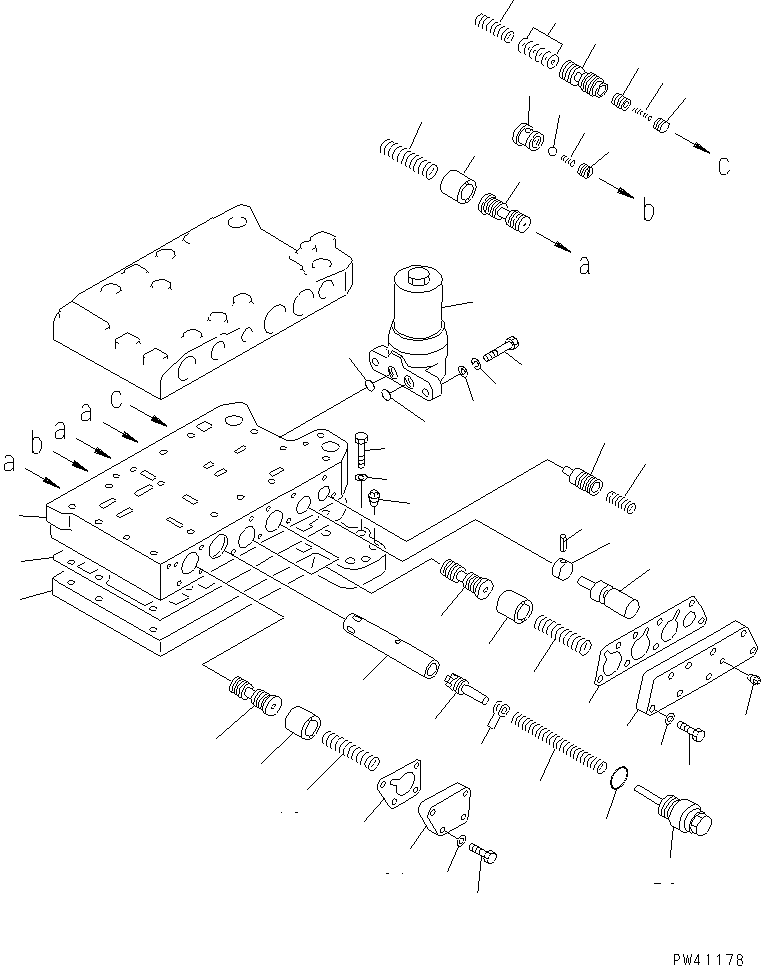 c
b
a
c
a
a
b
a
PW41178