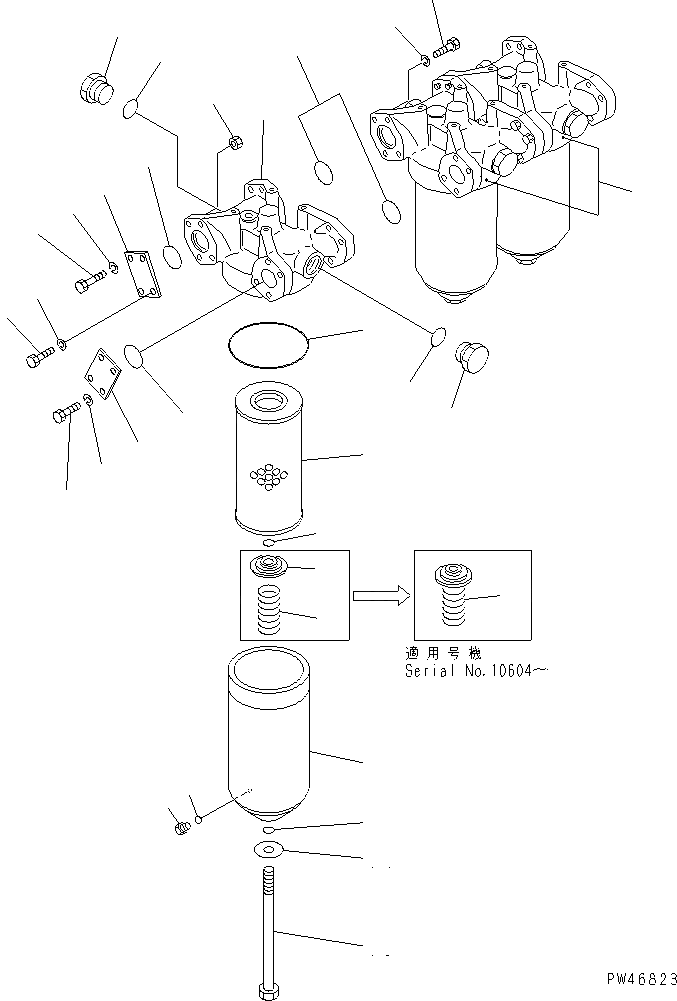 適用号機
Serial No.10604~

PW46823