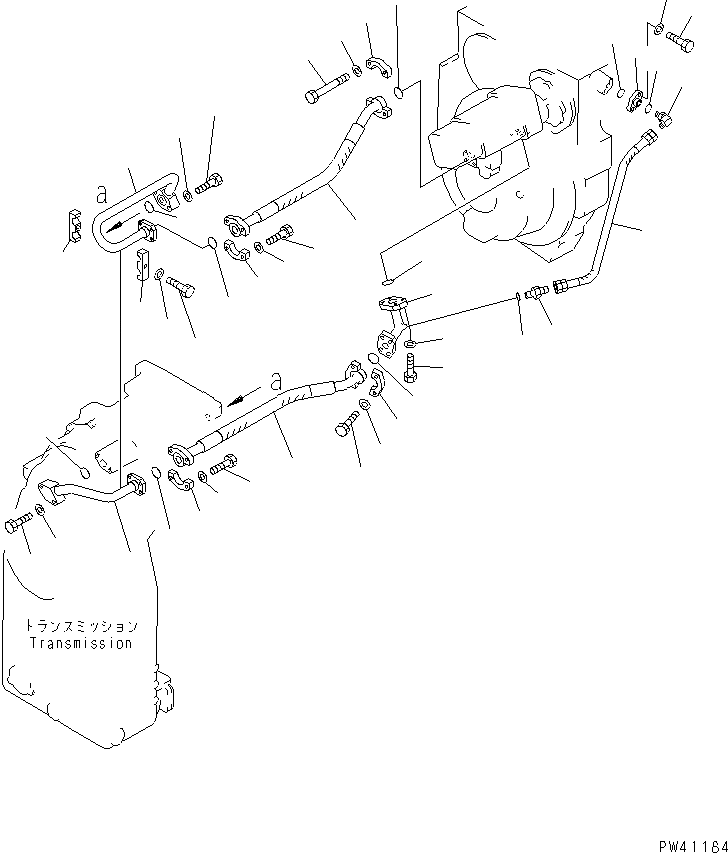 a

a

トランスミッション
Transmission

PW41184