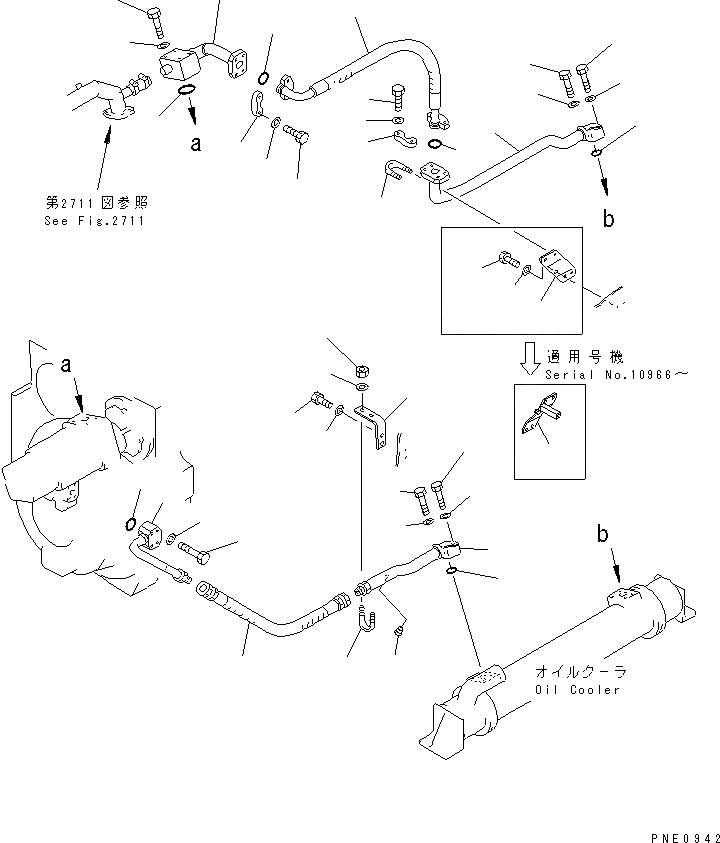 a

第2711図参照
See Fig.2711

b

適用号機
Serial No.10966～

a

b

オイルクーラ
Oil Cooler

PNE0942