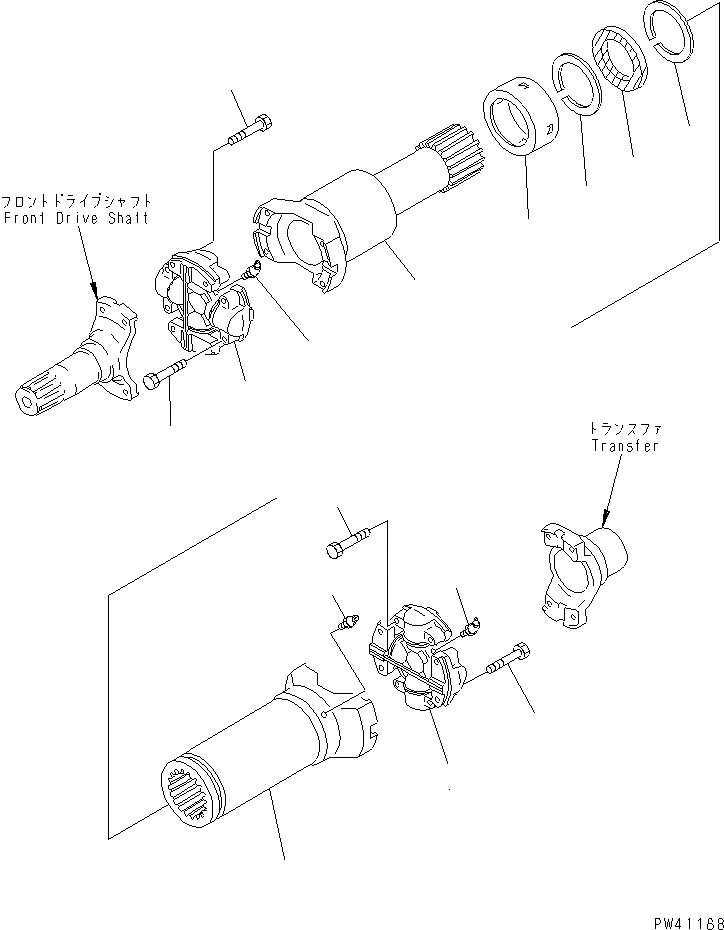 フロントドライブシャフト
Front Drive Shaft

トランスファ
Transfer

PW41188