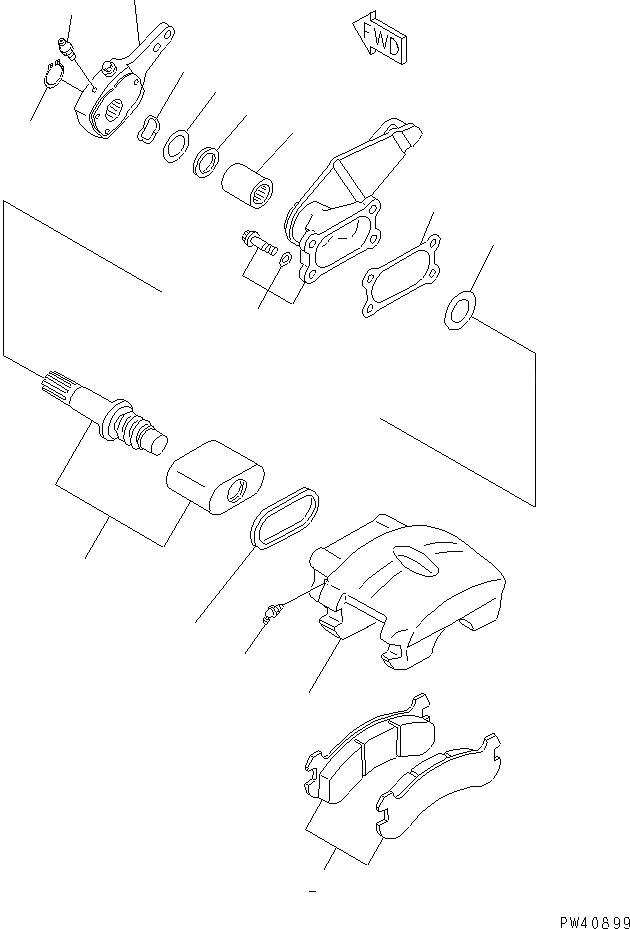 FWD

PW40899