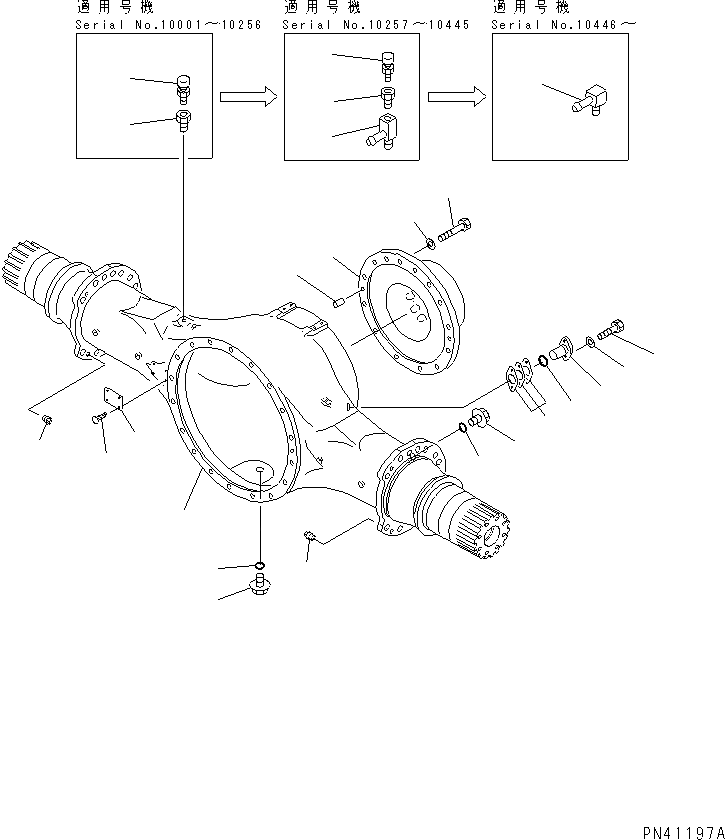 適用号機
Serial No.10001~10256

適用号機
Serial No.10257~10445

適用号機
Serial No.10446~

PN41197A