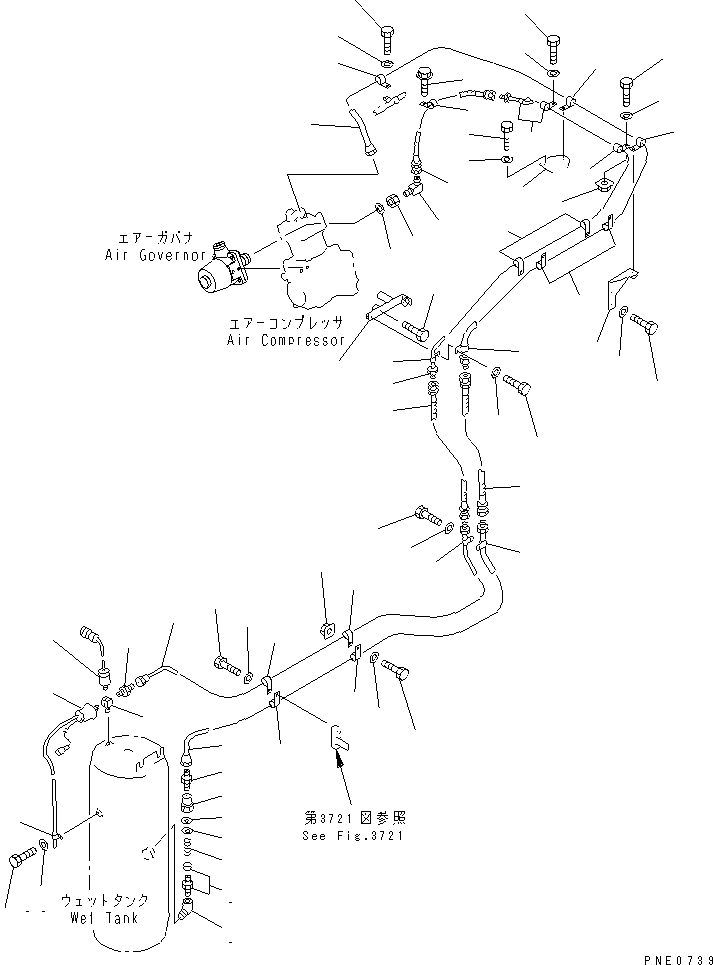 エアーガバナ
Air Governor

エアーコンプレッサ
Air Compressor

第3721図参照
See Fig.3721

ウェットタンク
Wet Tank

PNE0739