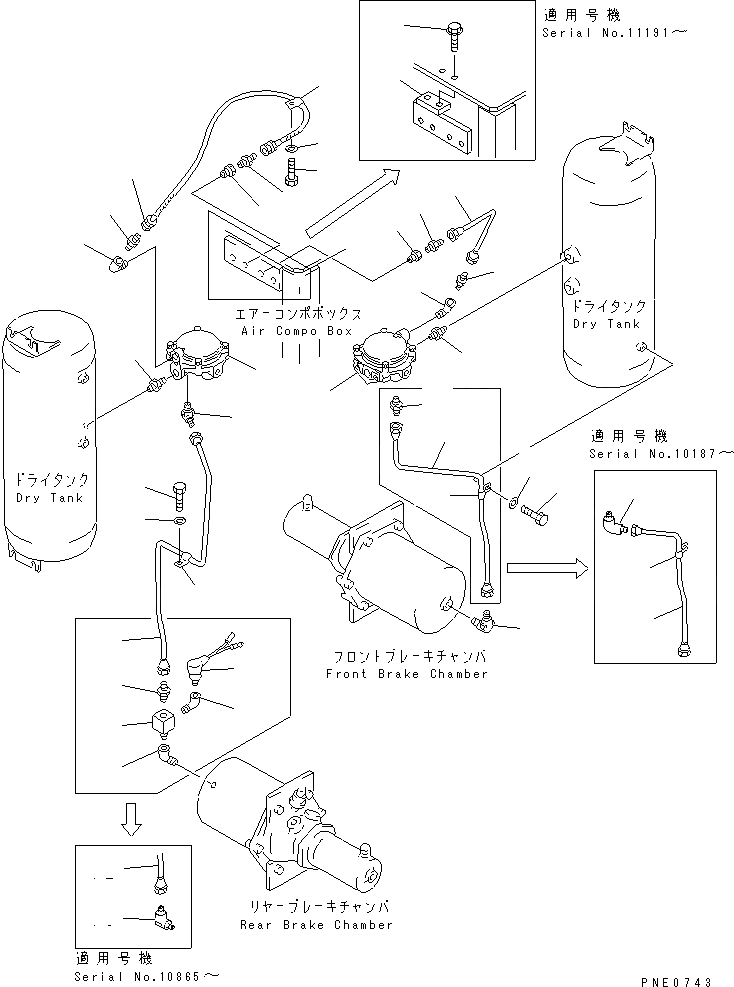 適用号機
Serial No.11191～

エアーコンポボックス
Air Compo Box

ドライタンク
Dry Tank

ドライタンク
Dry Tank

適用号機
Serial No.10187～

フロントブレーキチャンバ
Front Brake Chamber

リヤーブレーキチャンバ
Rear Brake Chamber

適用号機
Serial No.10865～

PNE0743