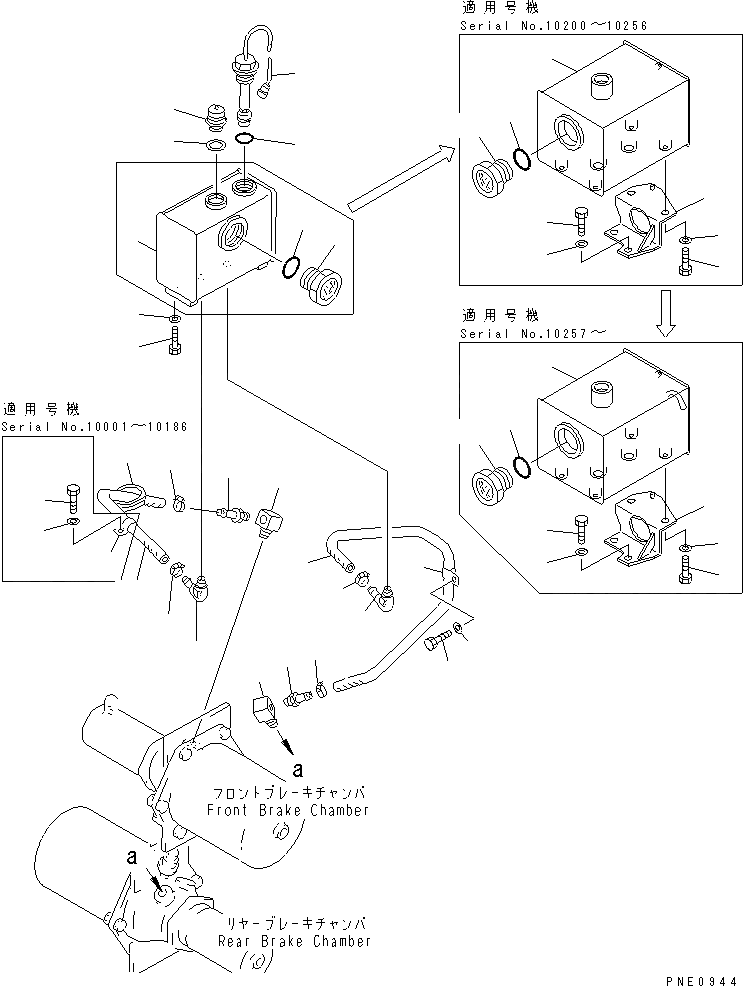 適用号機
Serial No.10200～10256

適用号機
Serial No.10257～

適用号機
Serial No.10001～10186

a

フロントブレーキチャンバ
Front Brake Chamber

a

リヤーブレーキチャンバ
Rear Brake Chamber

PNE0944