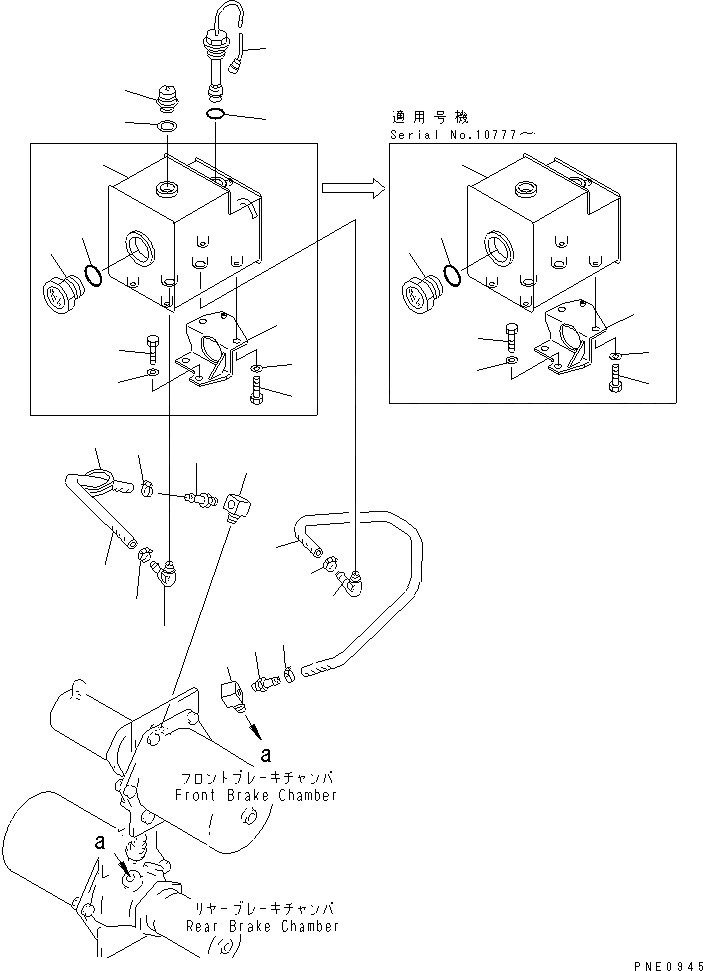 適用号機
Serial No.10777～

a
フロントブレーキチャンバ
Front Brake Chamber

a
リヤーブレーキチャンバ
Rear Brake Chamber

PNE0945