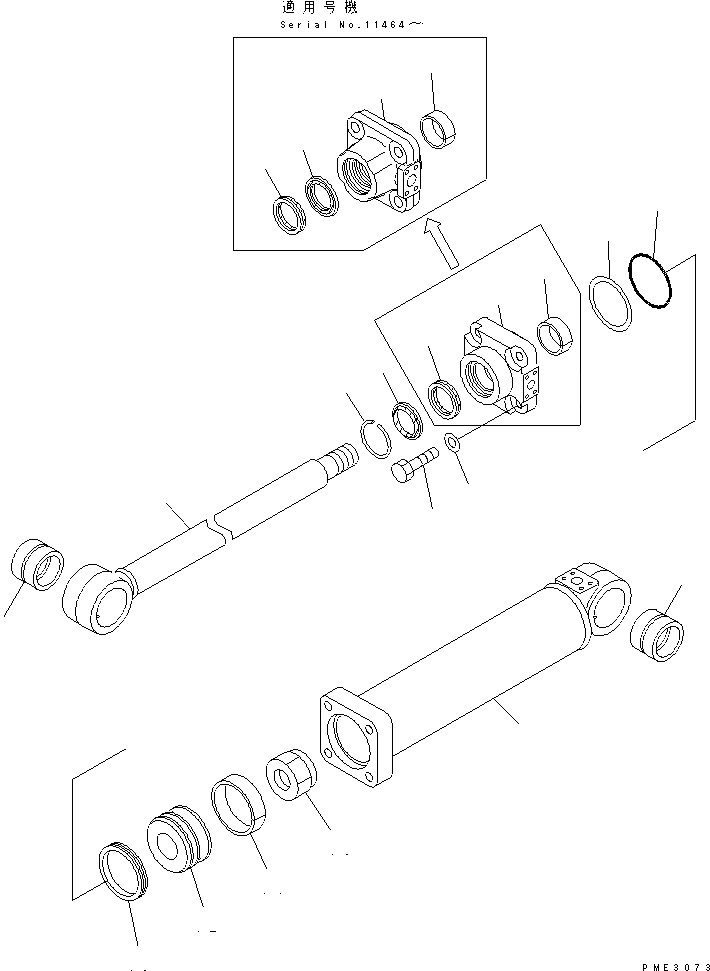 適用号機
Serial No.11464～

PME3073