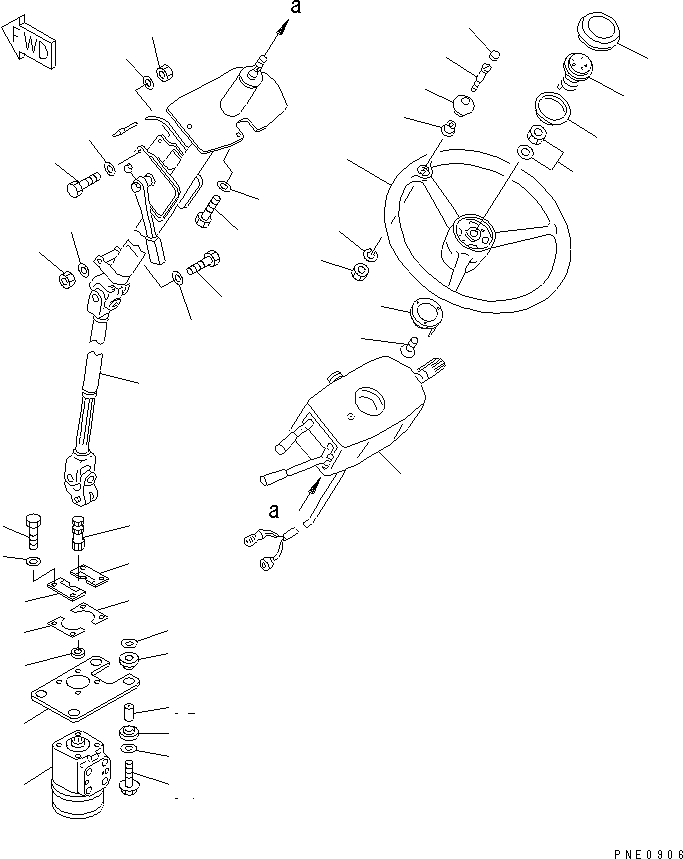 FWD

a

a

PNE0906